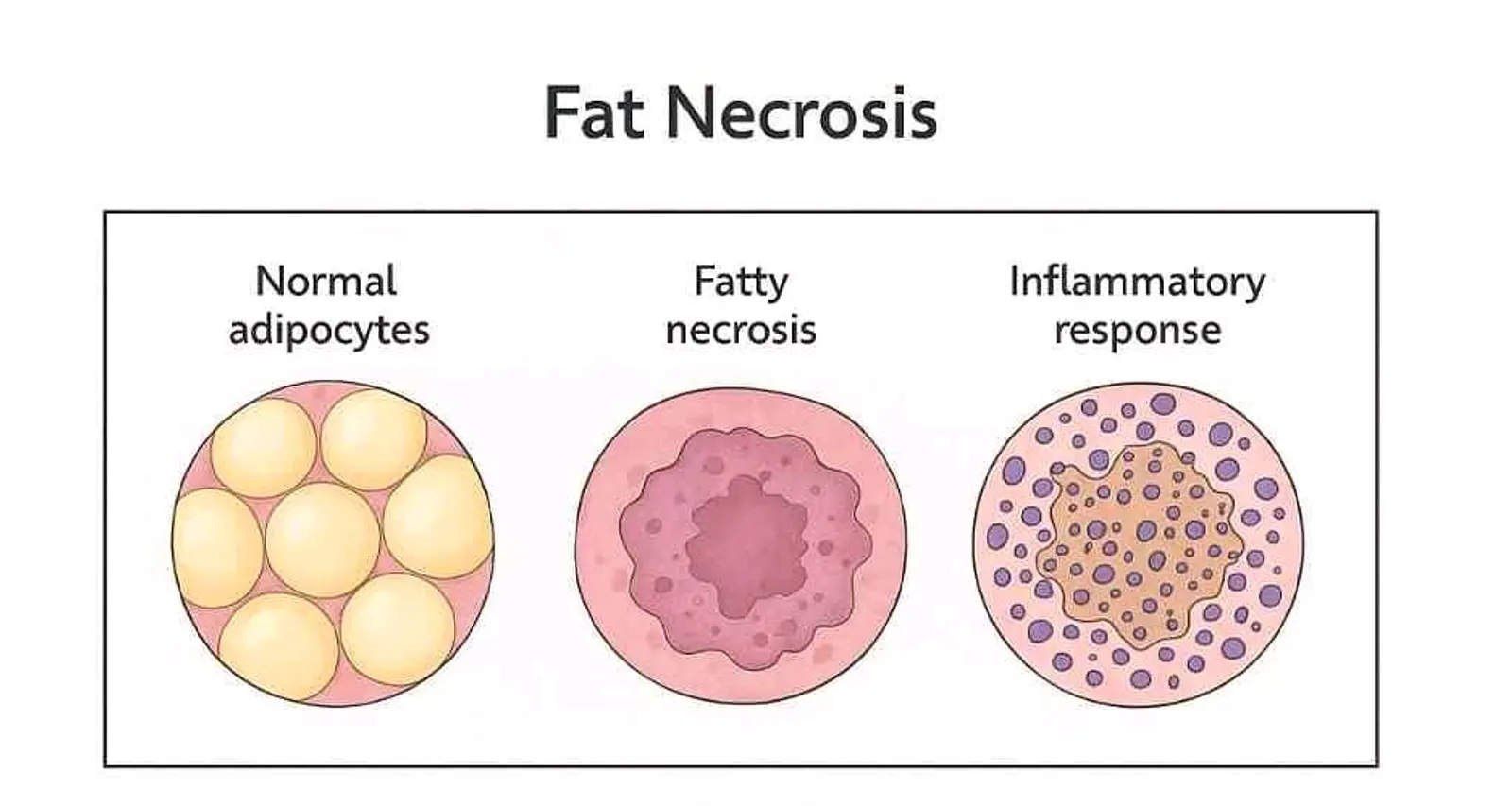 Fat Necrosis

Normal adipocytes

Fatty necrosis

Inflammatory response